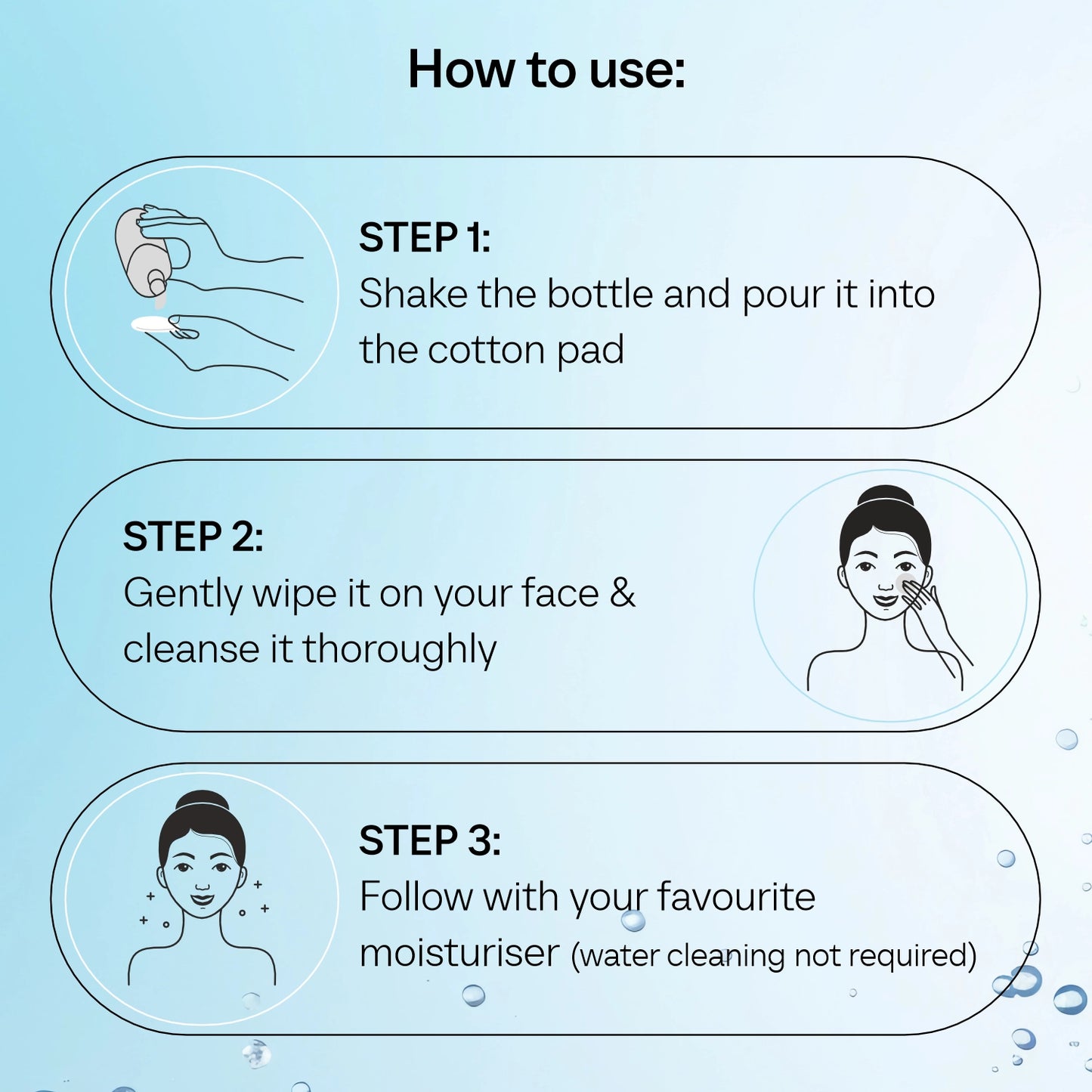 How to use:

STEP 1:
Shake the bottle and pour it into the cotton pad

STEP 2:
Gently wipe it on your face & cleanse it thoroughly

STEP 3:
Follow with your favourite moisturiser (water cleaning not required)