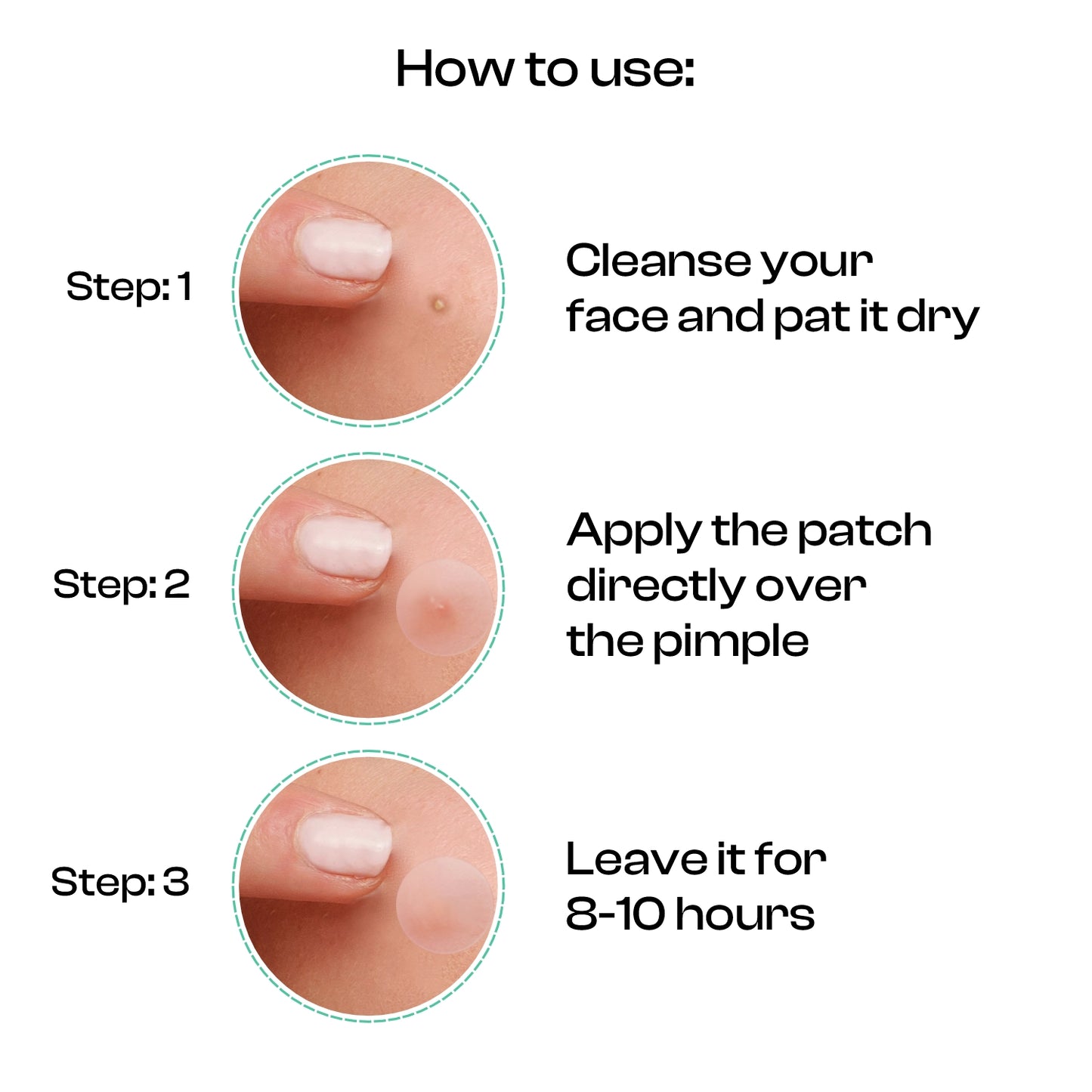 How to use:

Step: 1

Cleanse your face and pat it dry

Step: 2

Apply the patch directly over the pimple

Step: 3

Leave it for 8-10 hours