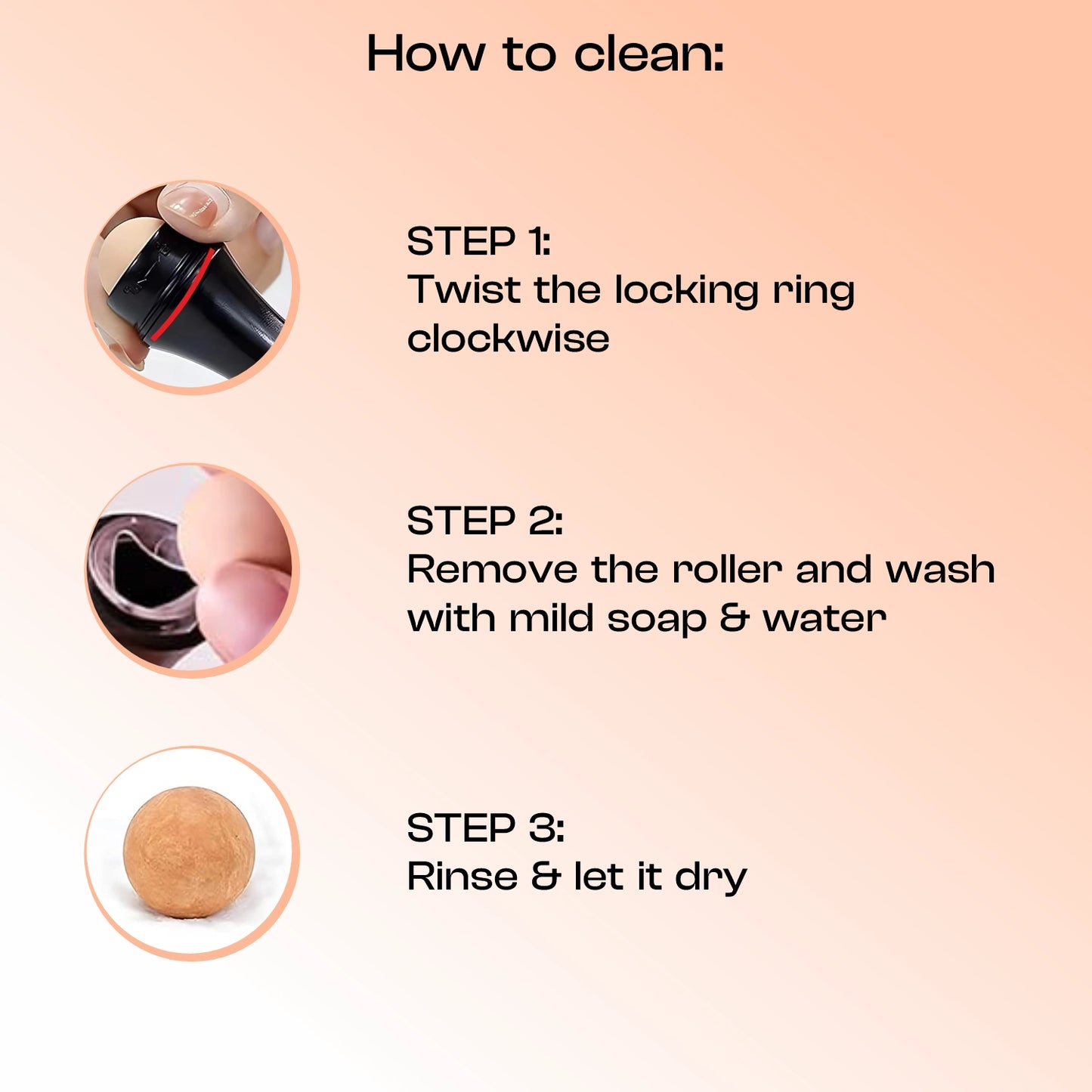 How to clean:

STEP 1:
Twist the locking ring clockwise

STEP 2:
Remove the roller and wash with mild soap & water

STEP 3:
Rinse & let it dry