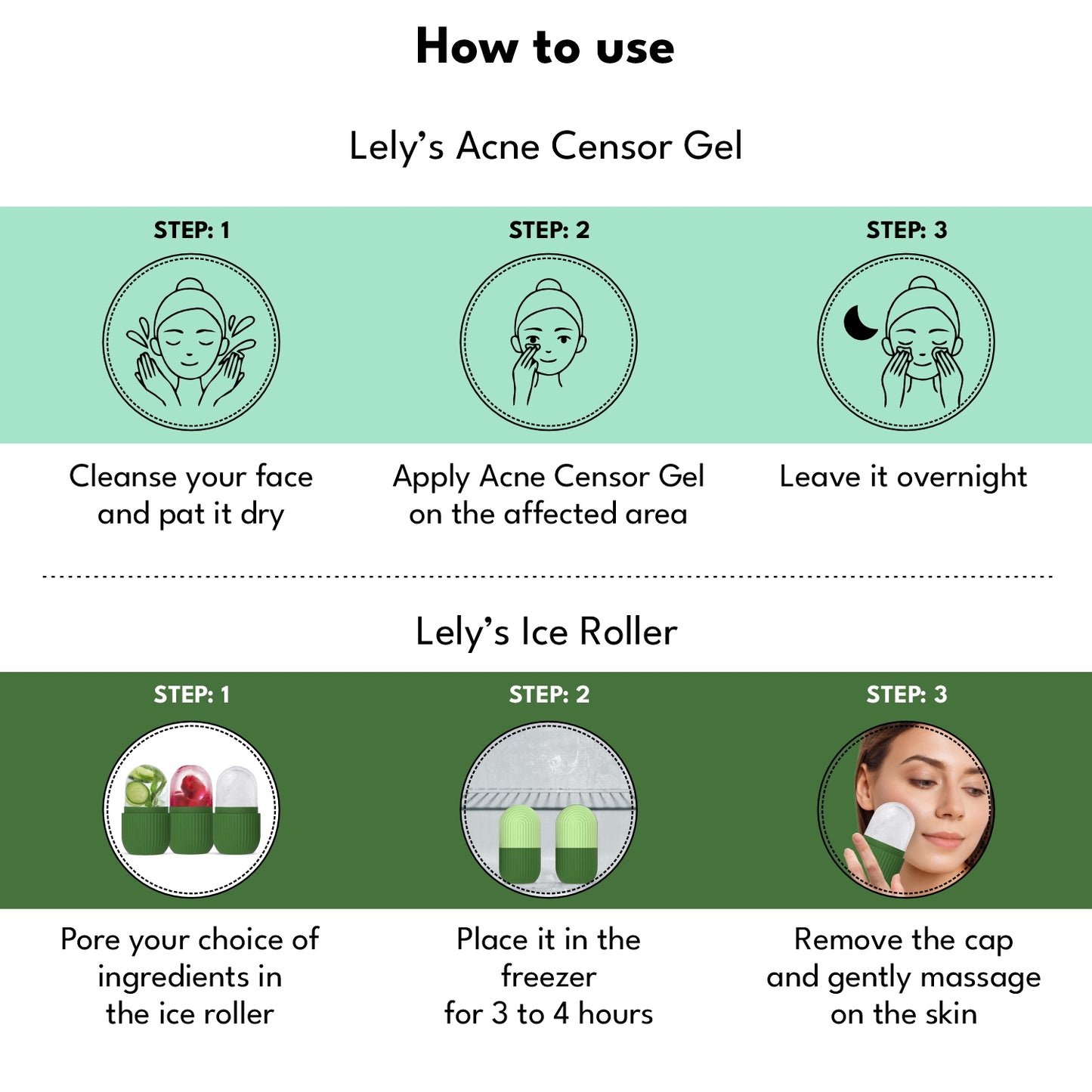 How to use

Lely's Acne Censor Gel

STEP: 1

Cleanse your face and pat it dry

STEP: 2

Apply Acne Censor Gel on the affected area

STEP: 3

Leave it overnight

Lely's Ice Roller

STEP: 1

Pore your choice of ingredients in the ice roller

STEP: 2

Place it in the freezer for 3 to 4 hours

STEP: 3

Remove the cap and gently massage on the skin