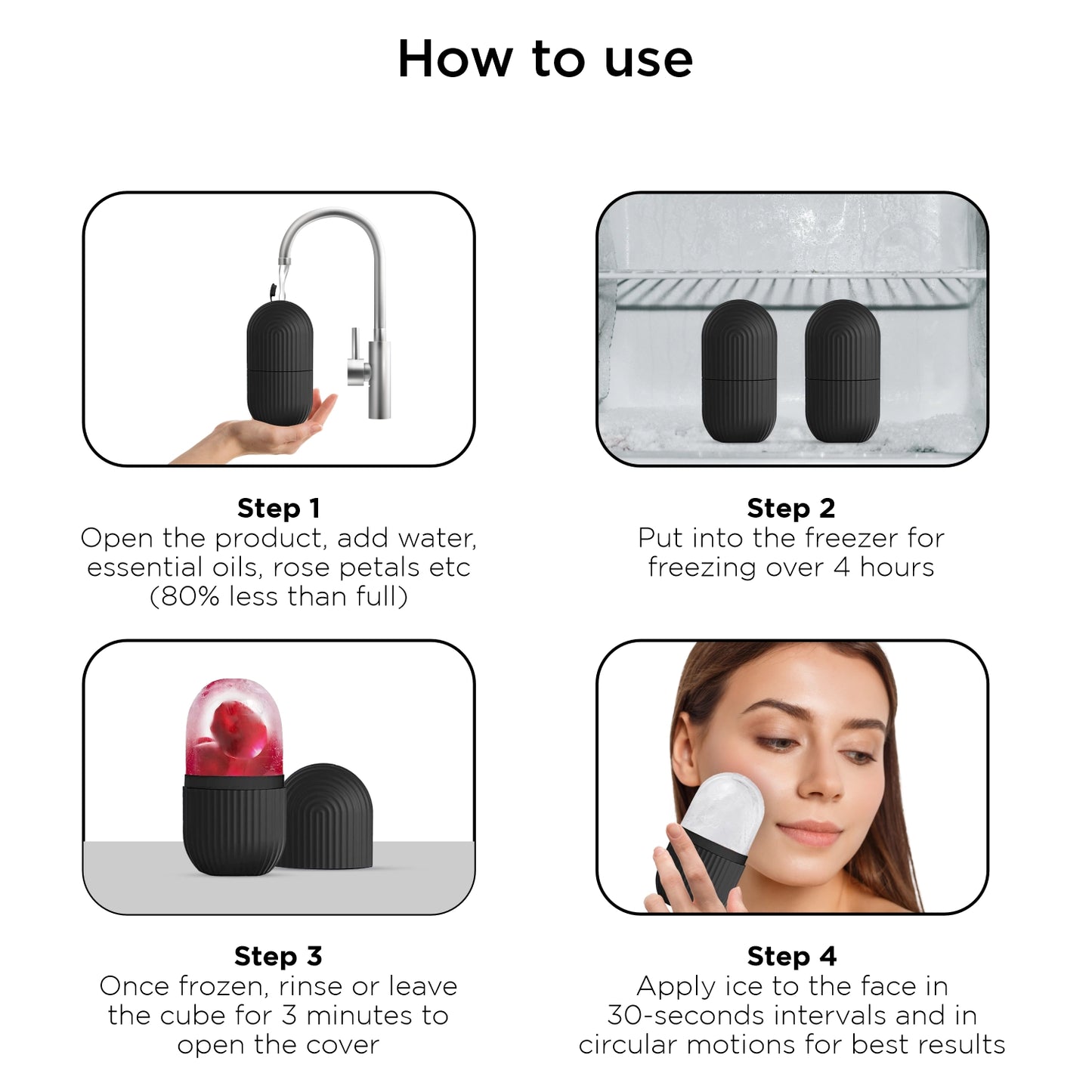 How to use

Step 1
Open the product, add water, essential oils, rose petals etc (80% less than full)

Step 2
Put into the freezer for freezing over 4 hours

Step 3
Once frozen, rinse or leave the cube for 3 minutes to open the cover

Step 4
Apply ice to the face in 30-seconds intervals and in circular motions for best results