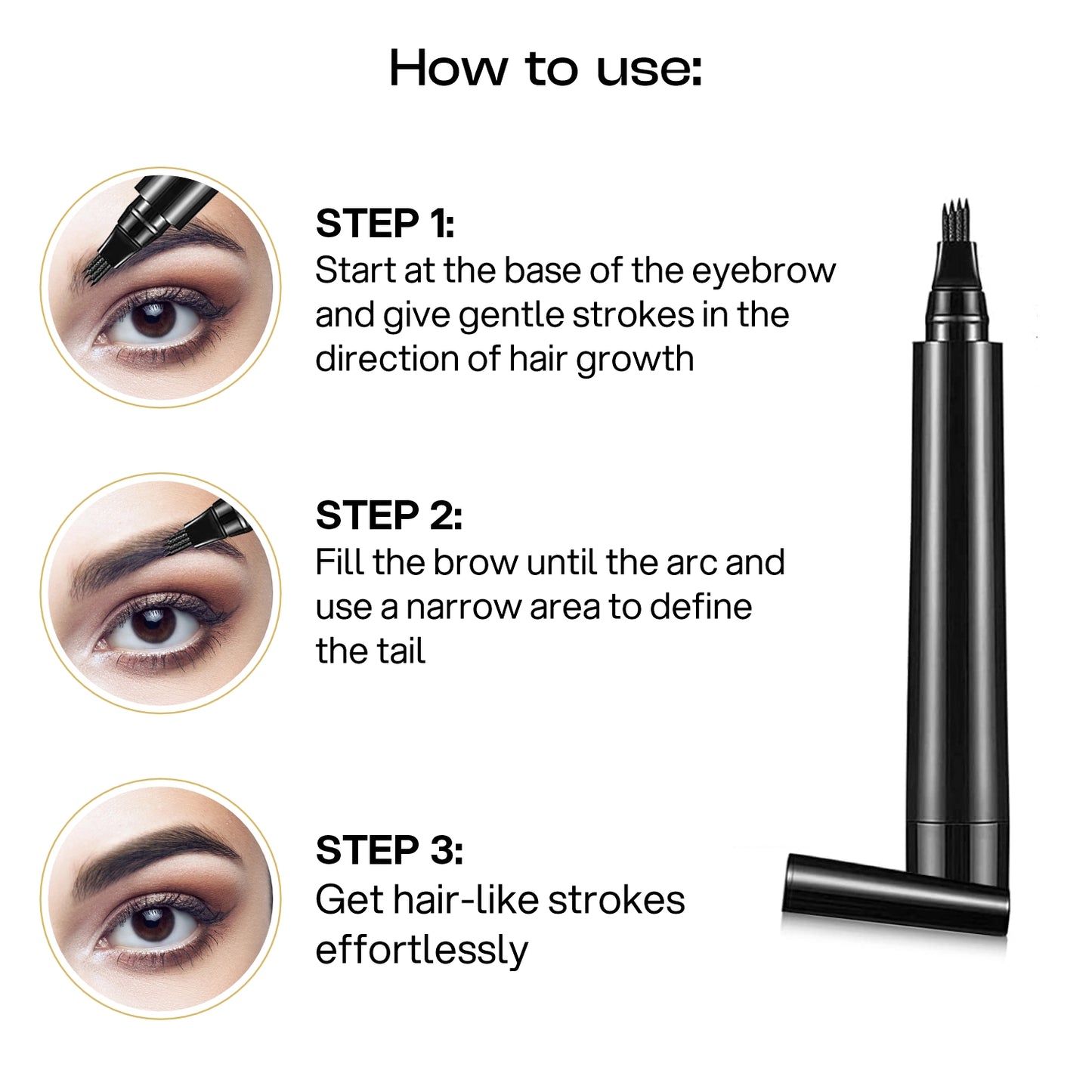 How to use:

STEP 1:
Start at the base of the eyebrow and give gentle strokes in the direction of hair growth

STEP 2:
Fill the brow until the arc and use a narrow area to define the tail

STEP 3:
Get hair-like strokes effortlessly