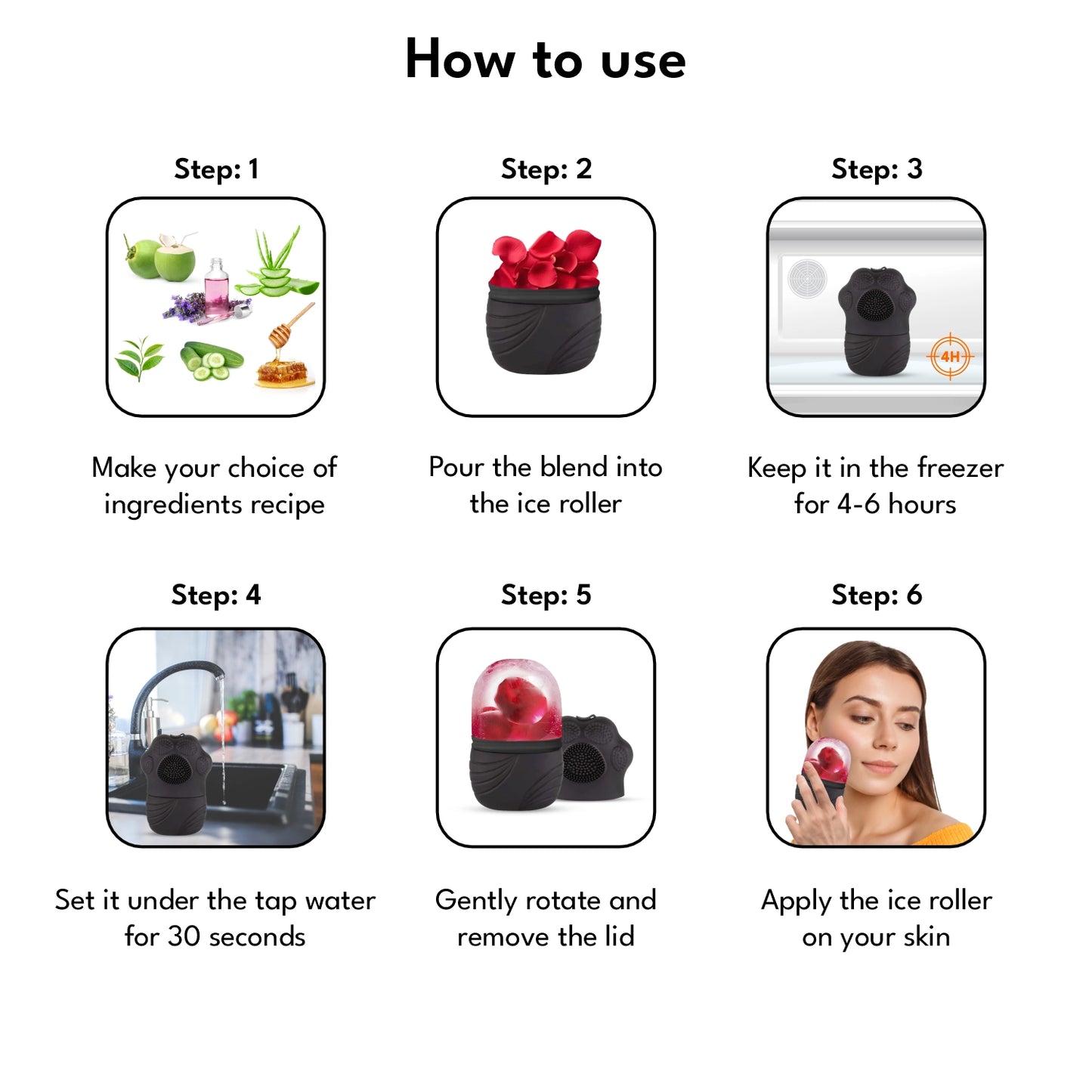 How to use

Step: 1

Make your choice of ingredients recipe

Step: 2

Pour the blend into the ice roller

Step: 3

4H

Keep it in the freezer for 4-6 hours

Step: 4

Set it under the tap water for 30 seconds

Step: 5

Gently rotate and remove the lid

Step: 6

Apply the ice roller on your skin