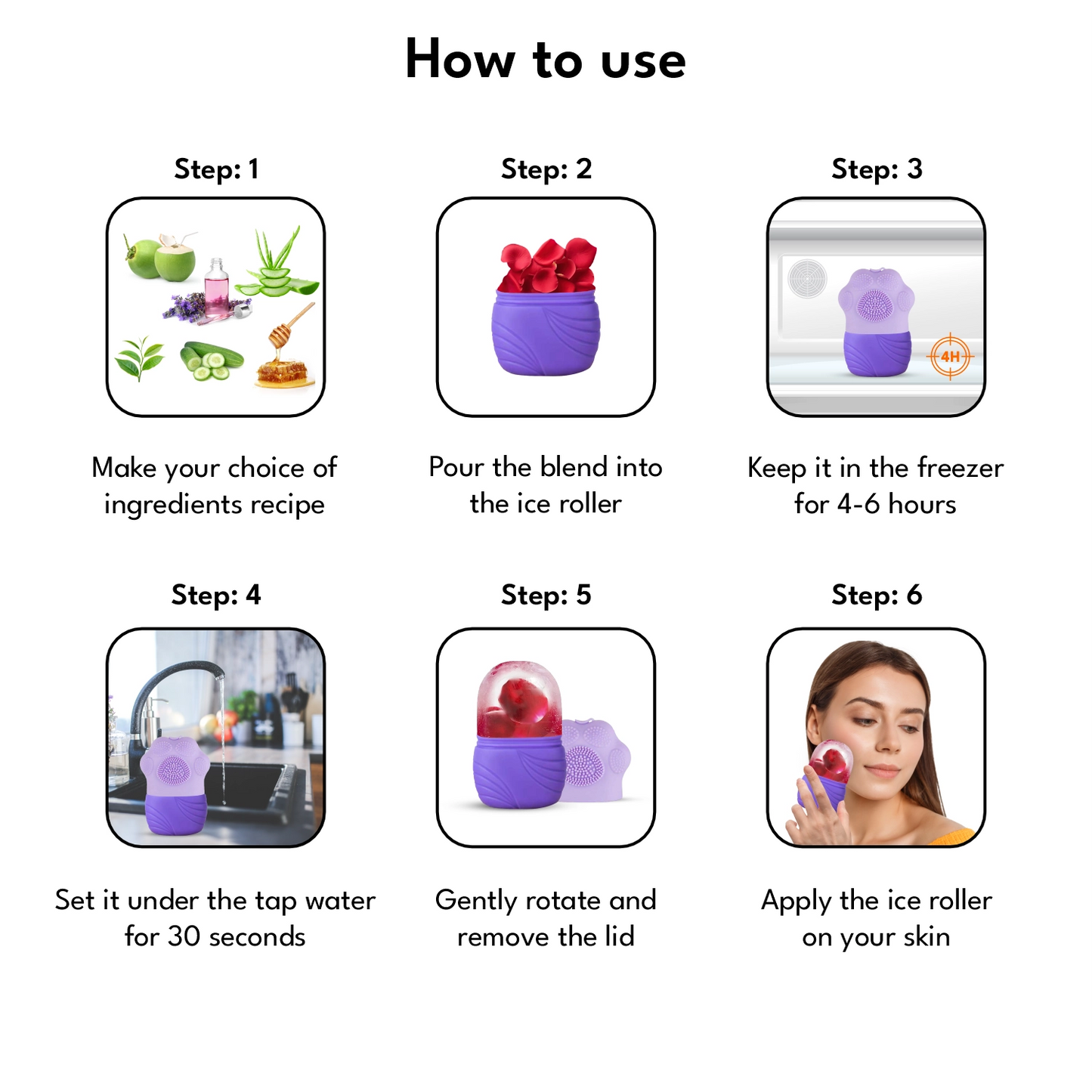 How to use

Step: 1

Make your choice of ingredients recipe

Step: 2

Pour the blend into the ice roller

Step: 3

4H

Keep it in the freezer for 4-6 hours

Step: 4

Set it under the tap water for 30 seconds

Step: 5

Gently rotate and remove the lid

Step: 6

Apply the ice roller on your skin