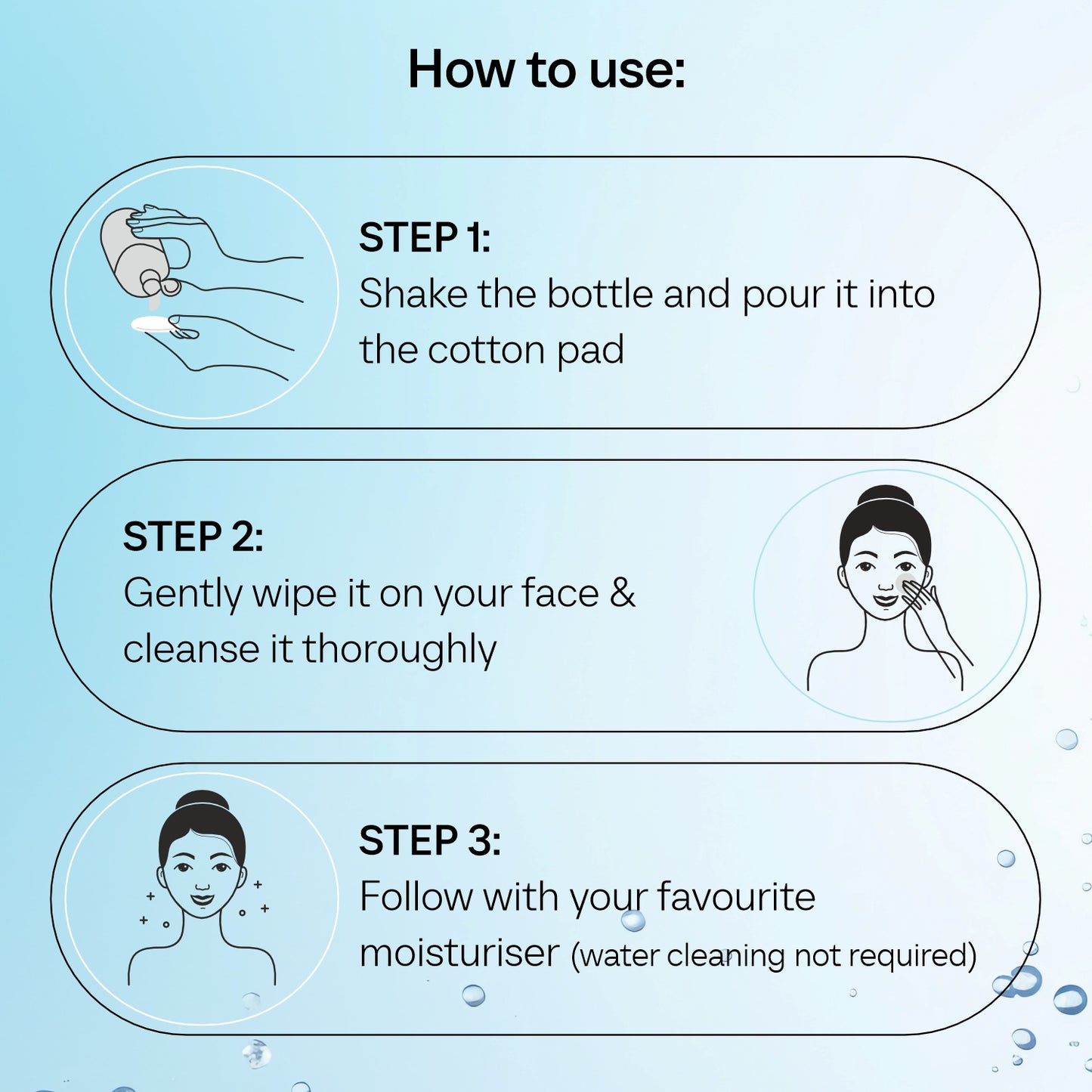 How to use:

STEP 1:
Shake the bottle and pour it into the cotton pad

STEP 2:
Gently wipe it on your face & cleanse it thoroughly

STEP 3:
Follow with your favourite moisturiser (water cleaning not required)