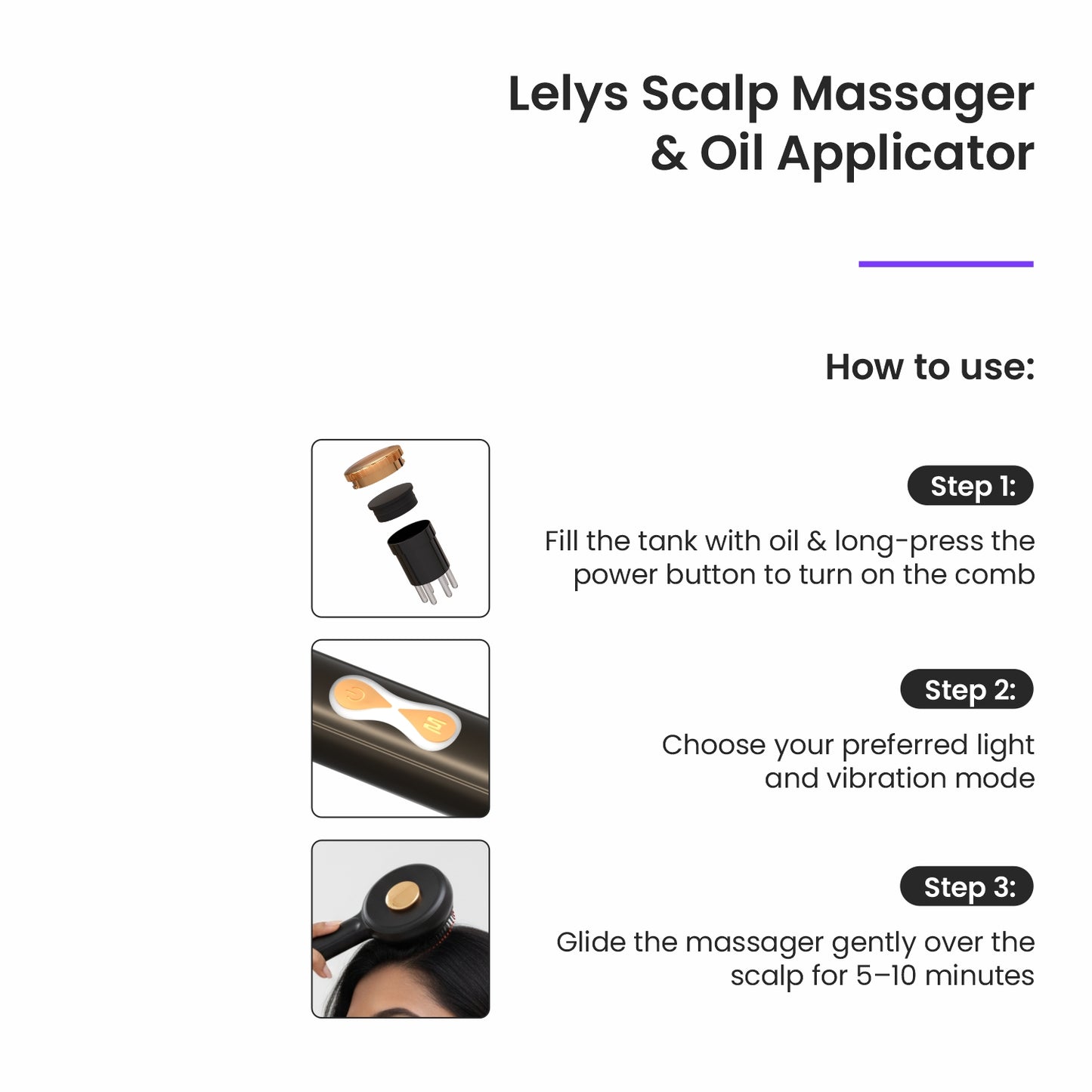 Lelys Scalp Massager & Oil Applicator

How to use:

Step 1:

Fill the tank with oil & long-press the power button to turn on the comb

Step 2:

Choose your preferred light and vibration mode

Step 3:

Glide the massager gently over the scalp for 5–10 minutes