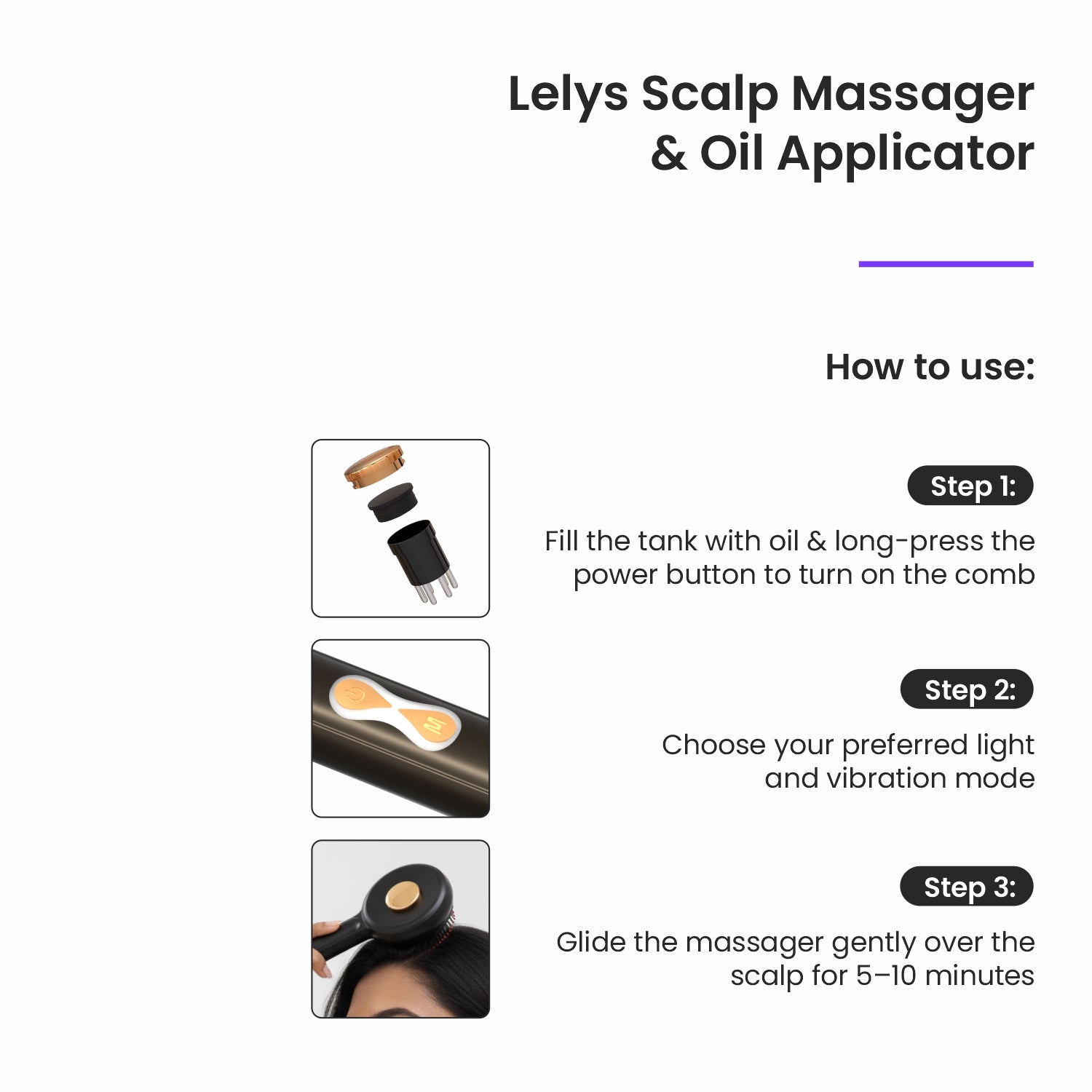 Lelys Scalp Massager & Oil Applicator

How to use:

Step 1:

Fill the tank with oil & long-press the power button to turn on the comb

Step 2:

Choose your preferred light and vibration mode

Step 3:

Glide the massager gently over the scalp for 5–10 minutes