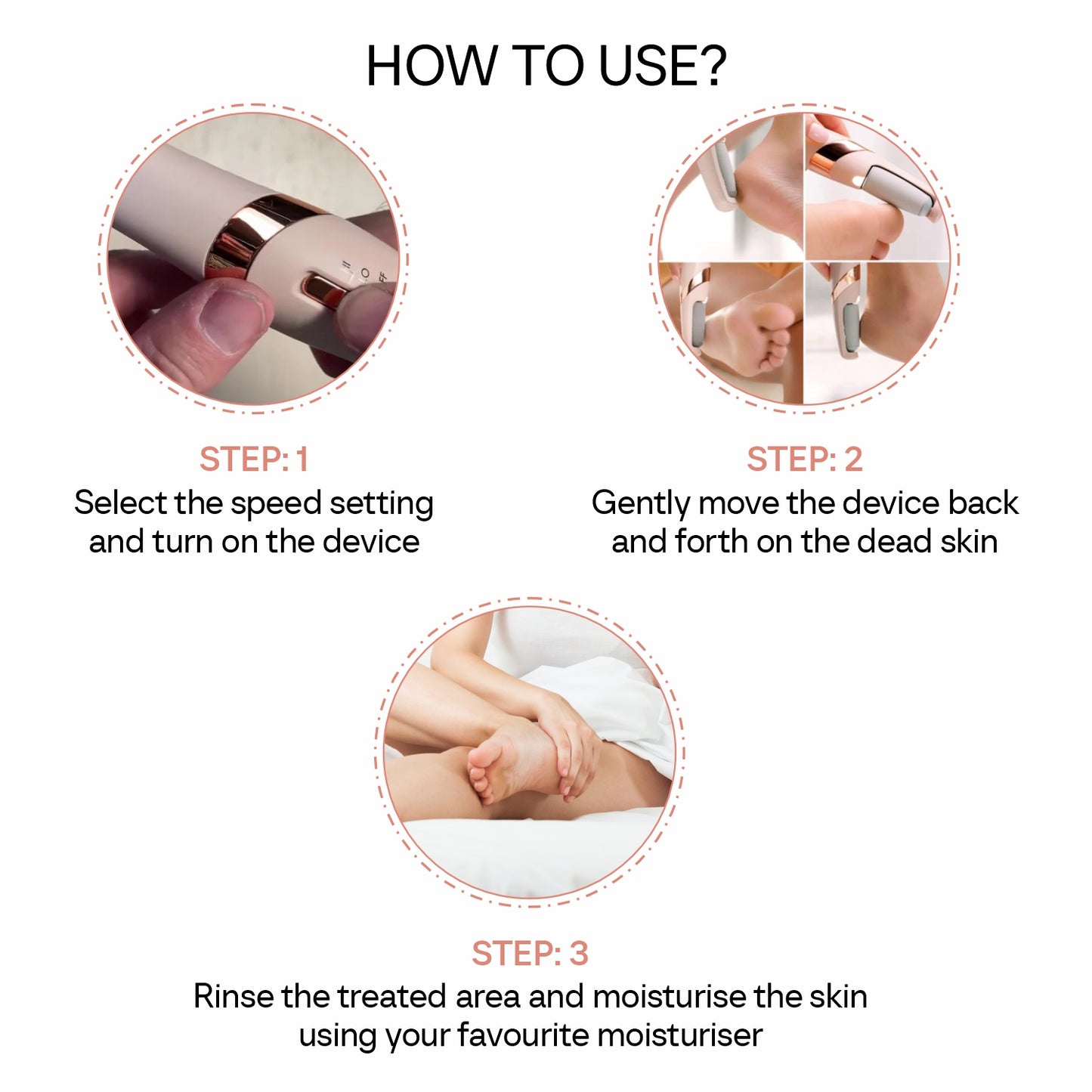 HOW TO USE?

HI LO OFF

STEP: 1
Select the speed setting and turn on the device

STEP: 2
Gently move the device back and forth on the dead skin

STEP: 3
Rinse the treated area and moisturise the skin using your favourite moisturiser