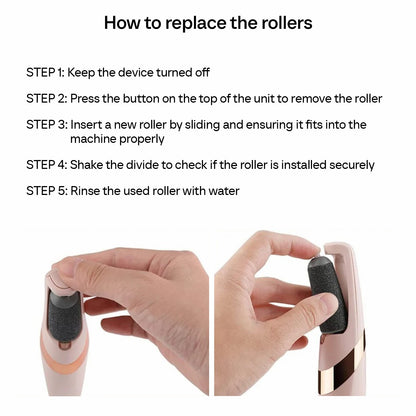 How to replace the rollers

STEP 1: Keep the device turned off

STEP 2: Press the button on the top of the unit to remove the roller

STEP 3: Insert a new roller by sliding and ensuring it fits into the machine properly

STEP 4: Shake the divide to check if the roller is installed securely

STEP 5: Rinse the used roller with water